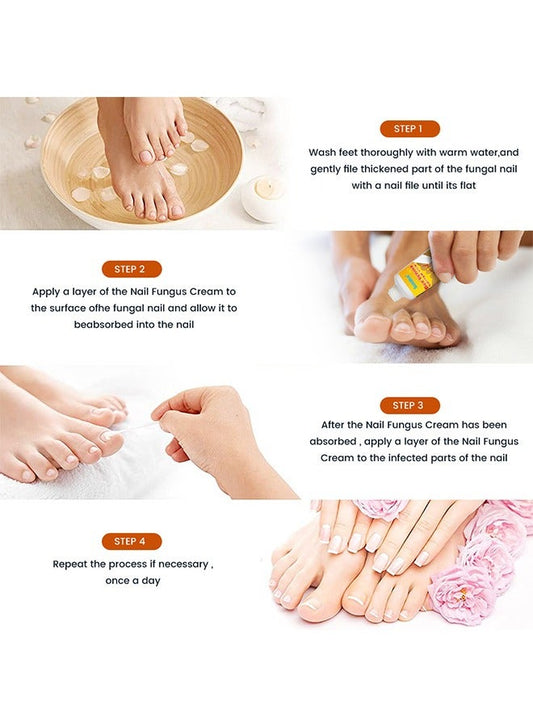 STEP 1

Wash feet thoroughly with warm water,and gently file thickened part of the fungal nail with a nail file until its flat

STEP 2

Apply a layer of the Nail Fungus Cream to the surface ofhe fungal nail and allow it to beabsorbed into the nail

STEP 3

After the Nail Fungus Cream has been absorbed , apply a layer of the Nail Fungus Cream to the infected parts of the nail

STEP 4

Repeat the process if necessary , once a day