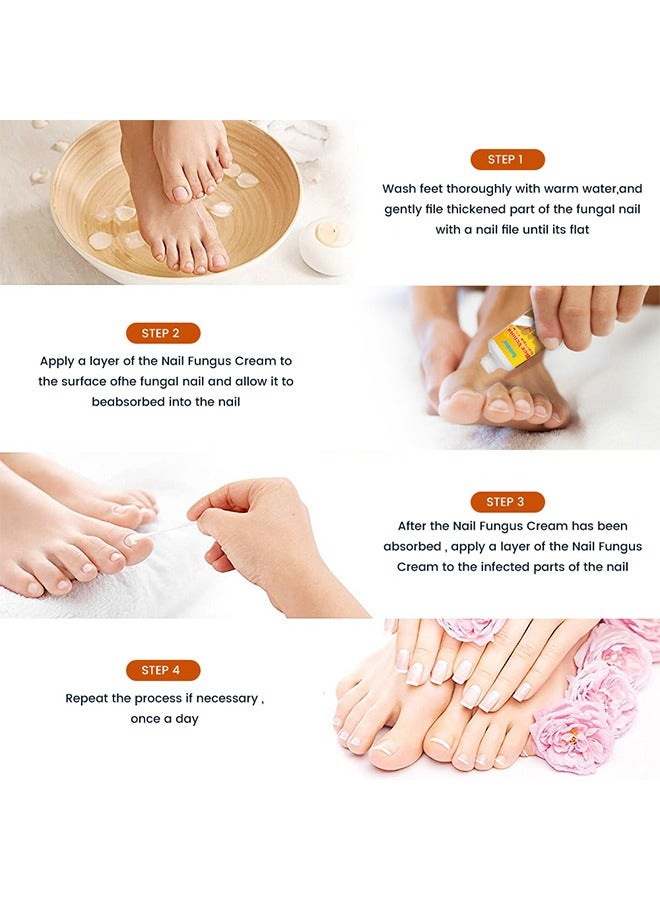 STEP 1

Wash feet thoroughly with warm water,and gently file thickened part of the fungal nail with a nail file until its flat

STEP 2

Apply a layer of the Nail Fungus Cream to the surface ofhe fungal nail and allow it to beabsorbed into the nail

STEP 3

After the Nail Fungus Cream has been absorbed , apply a layer of the Nail Fungus Cream to the infected parts of the nail

STEP 4

Repeat the process if necessary , once a day