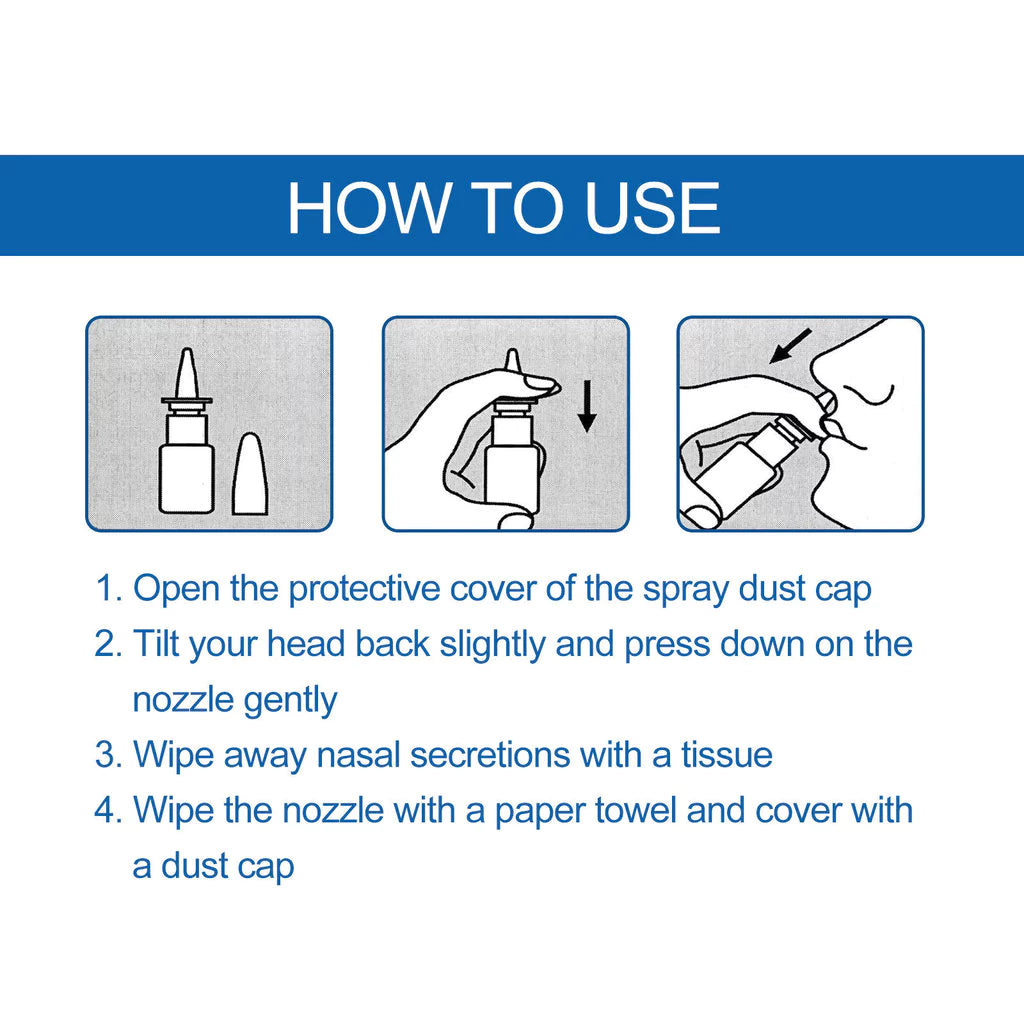 HOW TO USE

1. Open the protective cover of the spray dust cap
2. Tilt your head back slightly and press down on the nozzle gently
3. Wipe away nasal secretions with a tissue
4. Wipe the nozzle with a paper towel and cover with a dust cap